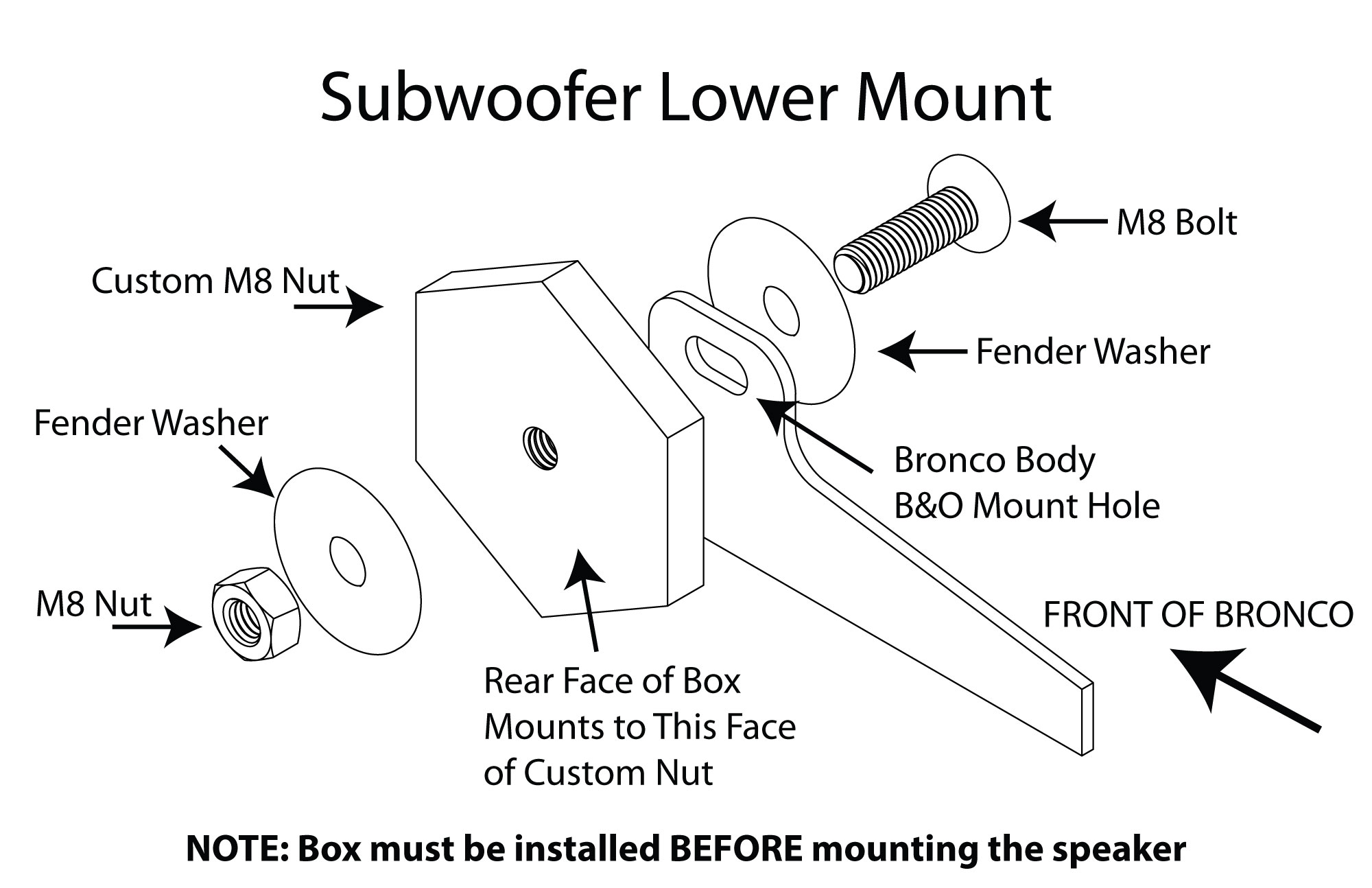 Subwoofer Lower Mount

M8 Bolt

Custom M8 Nut

Fender Washer

Fender Washer

Bronco Body
B&O Mount Hole

M8 Nut

FRONT OF BRONCO

Rear Face of Box
Mounts to This Face
of Custom Nut

NOTE: Box must be installed BEFORE mounting the speaker